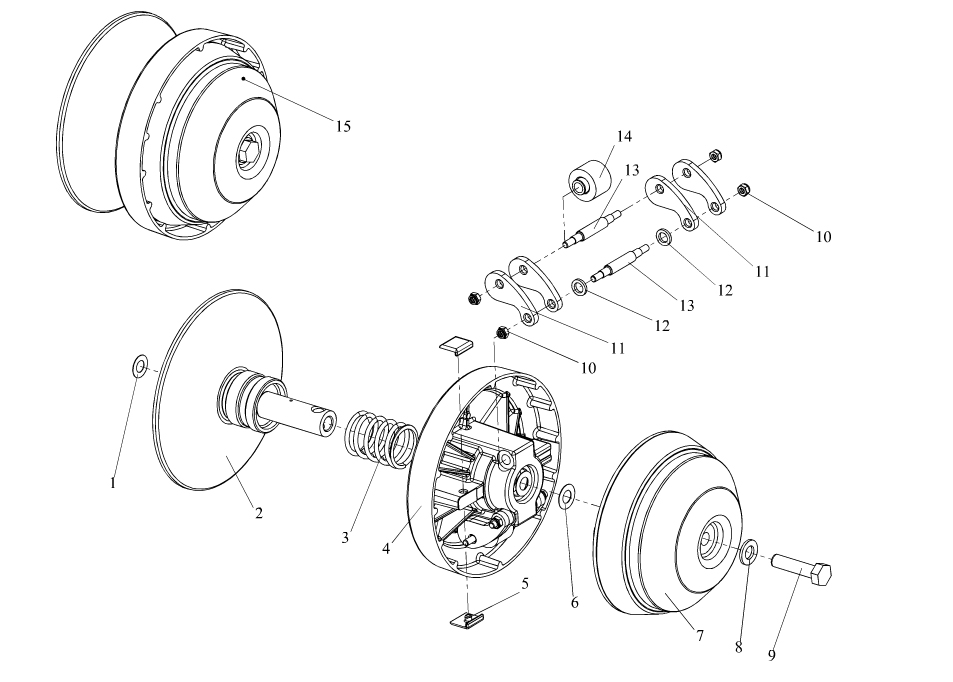 15
14
13
10
11
12
13
12
11
10
1
2
3
4
5
6
7
8
9