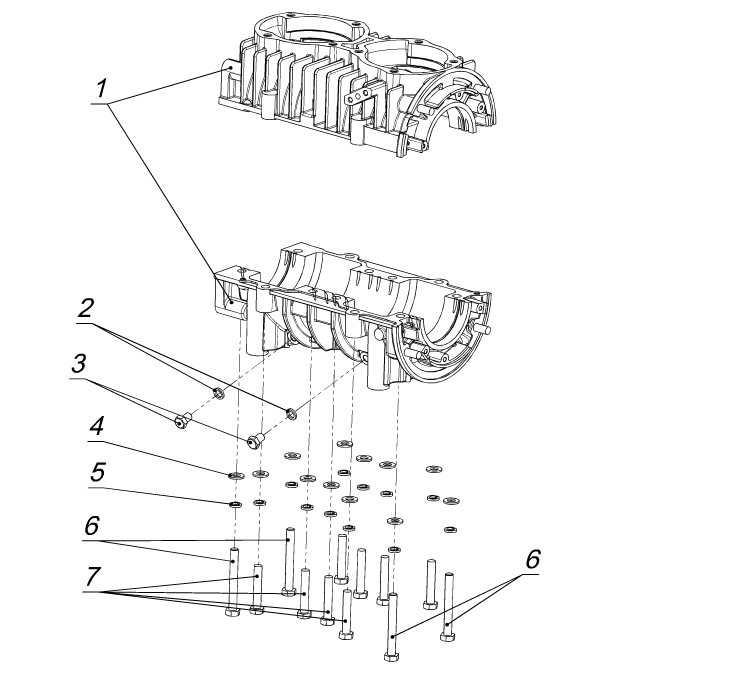 1
2
3
4
5
6
7
6